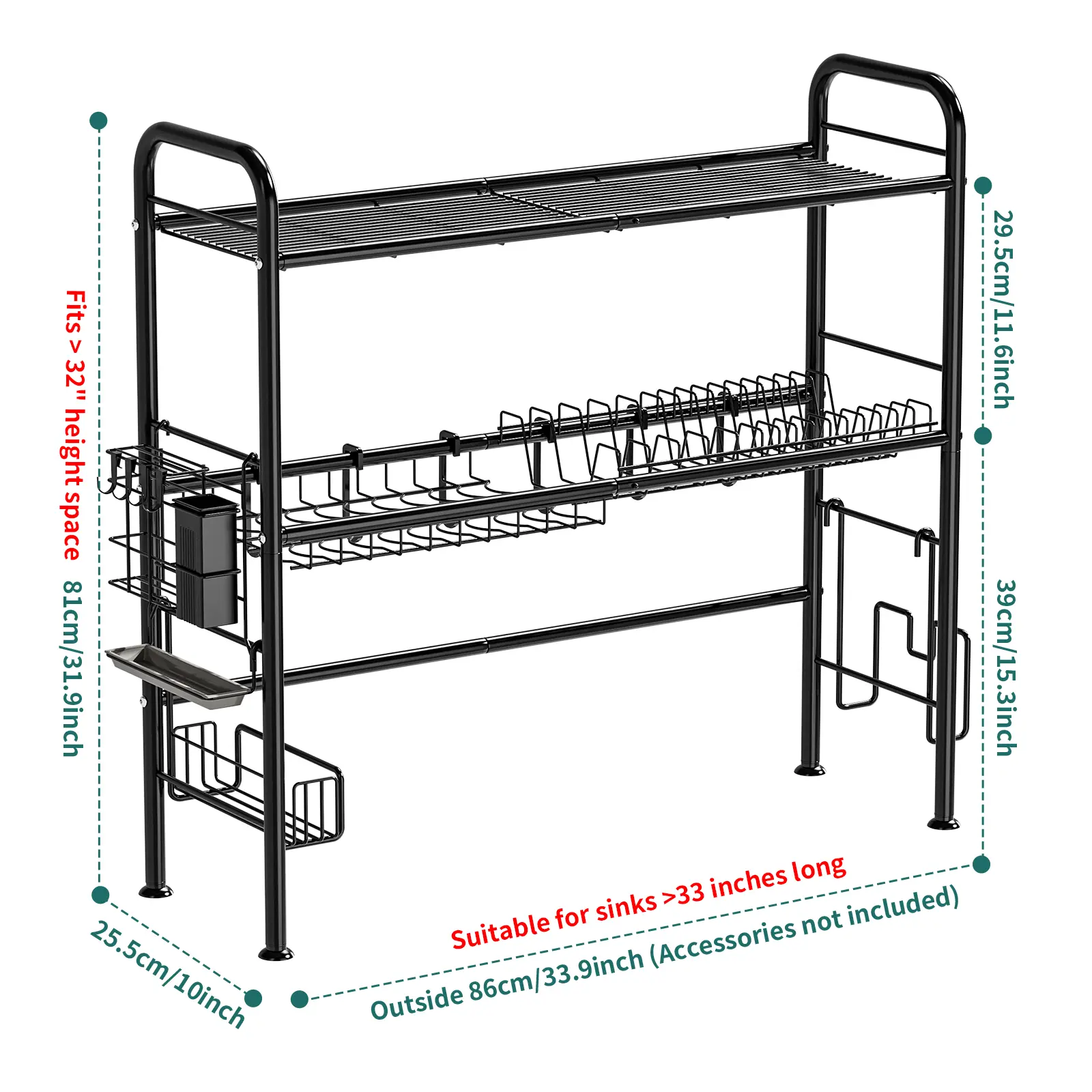 Fits > 32" height space
81cm/31.9inch

29.5cm/11.6inch

39cm/15.3inch

25.5cm/10inch

Suitable for sinks >33 inches long

Outside 86cm/33.9inch (Accessories not included)