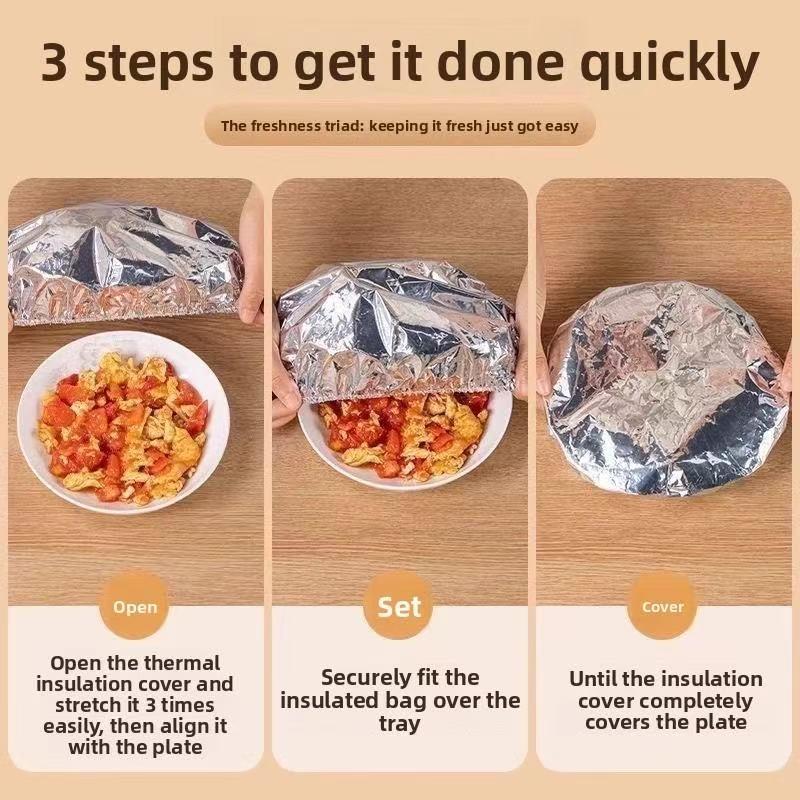 3 steps to get it done quickly

The freshness triad: keeping it fresh just got easy

Open

Open the thermal insulation cover and stretch it 3 times easily, then align it with the plate

Set

Securely fit the insulated bag over the tray

Cover

Until the insulation cover completely covers the plate