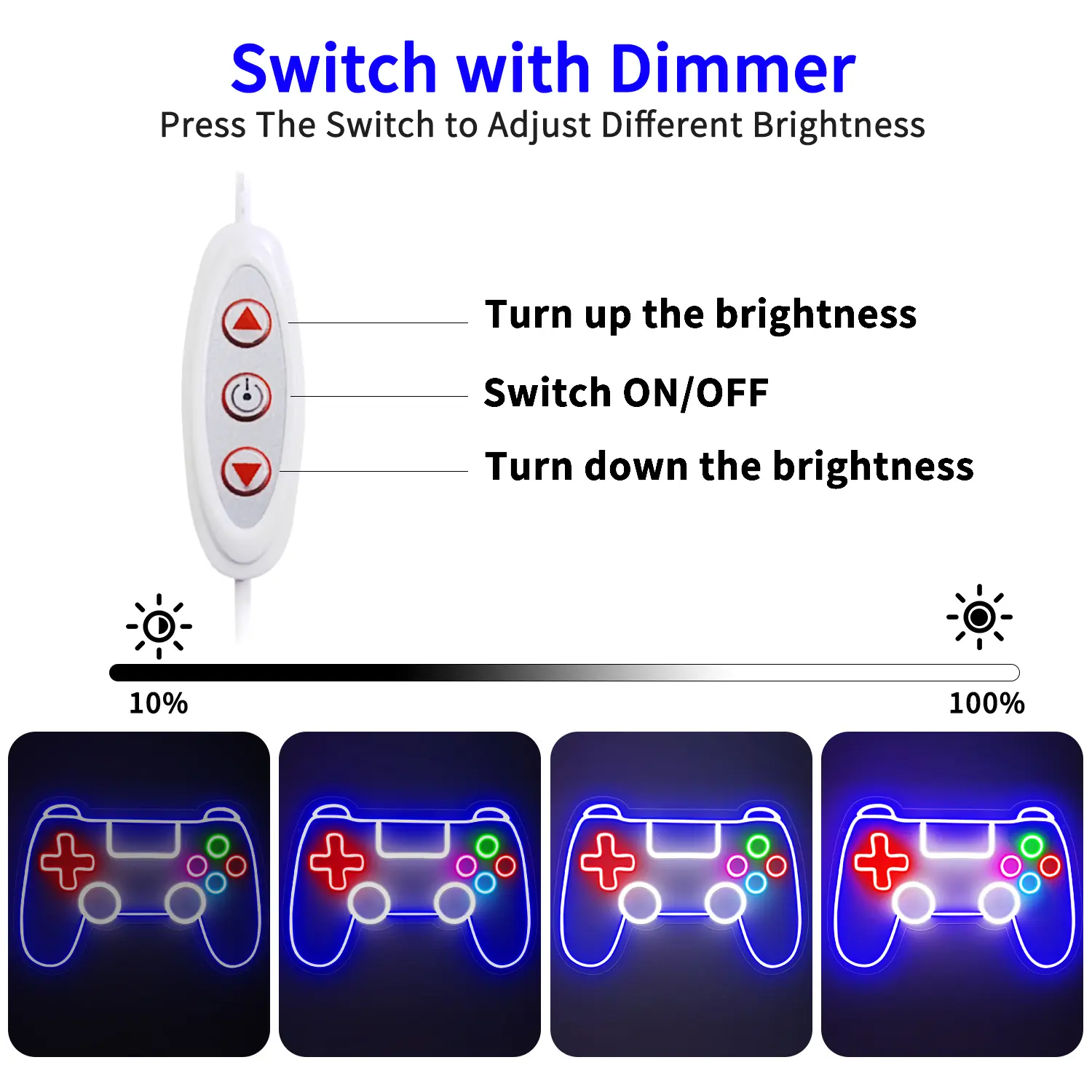 Switch with Dimmer
Press The Switch to Adjust Different Brightness

Turn up the brightness
Switch ON/OFF
Turn down the brightness

10%
100%