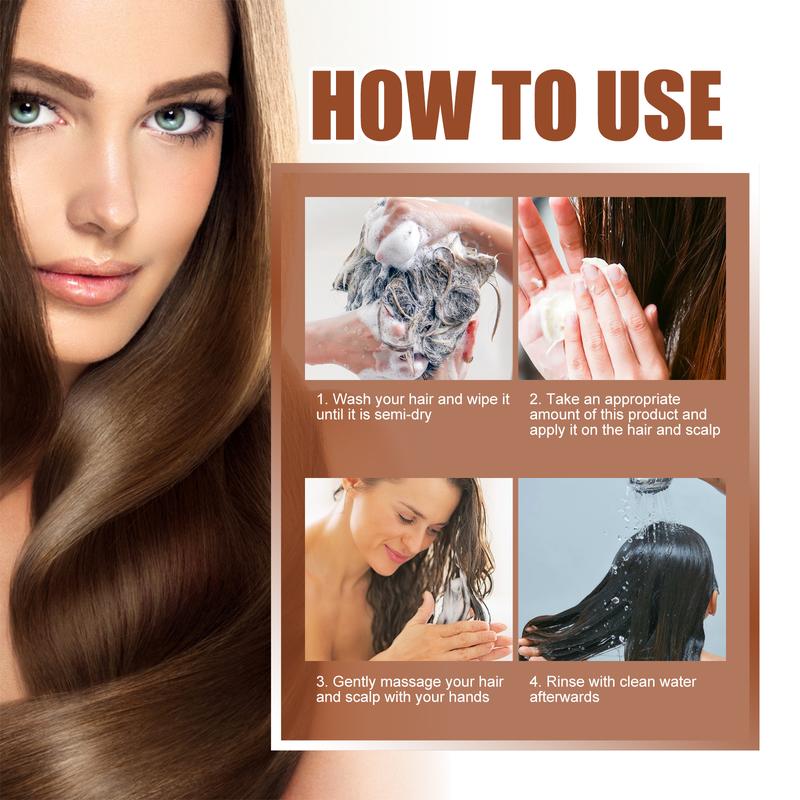 HOW TO USE

1. Wash your hair and wipe it until it is semi-dry

2. Take an appropriate amount of this product and apply it on the hair and scalp

3. Gently massage your hair and scalp with your hands

4. Rinse with clean water afterwards