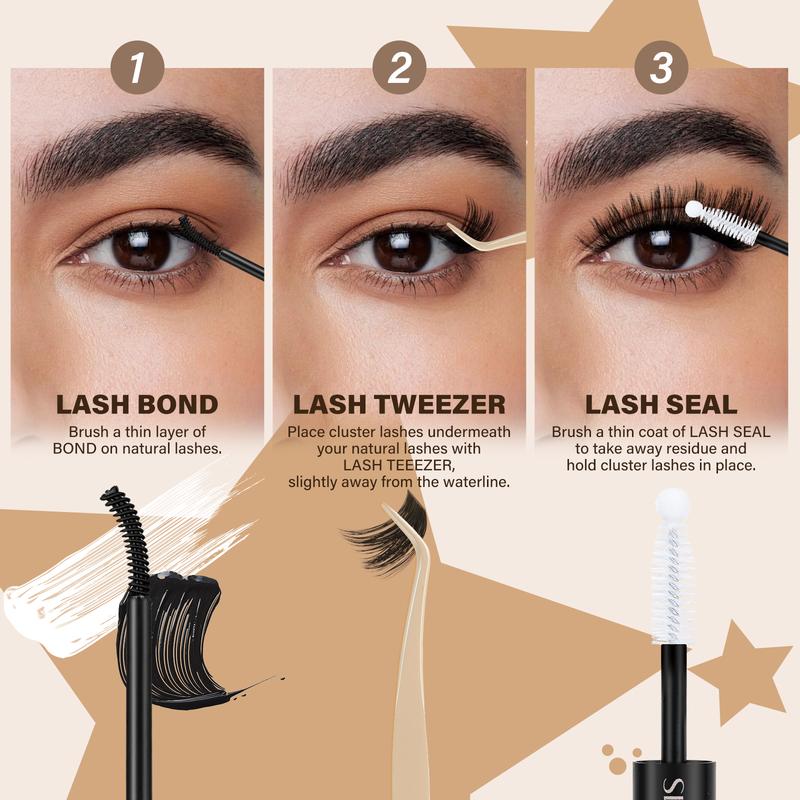 1

LASH BOND

Brush a thin layer of BOND on natural lashes.

2

LASH TWEEZER

Place cluster lashes undermeath your natural lashes with LASH TEEEZER, slightly away from the waterline.

3

LASH SEAL

Brush a thin coat of LASH SEAL to take away residue and hold cluster lashes in place.