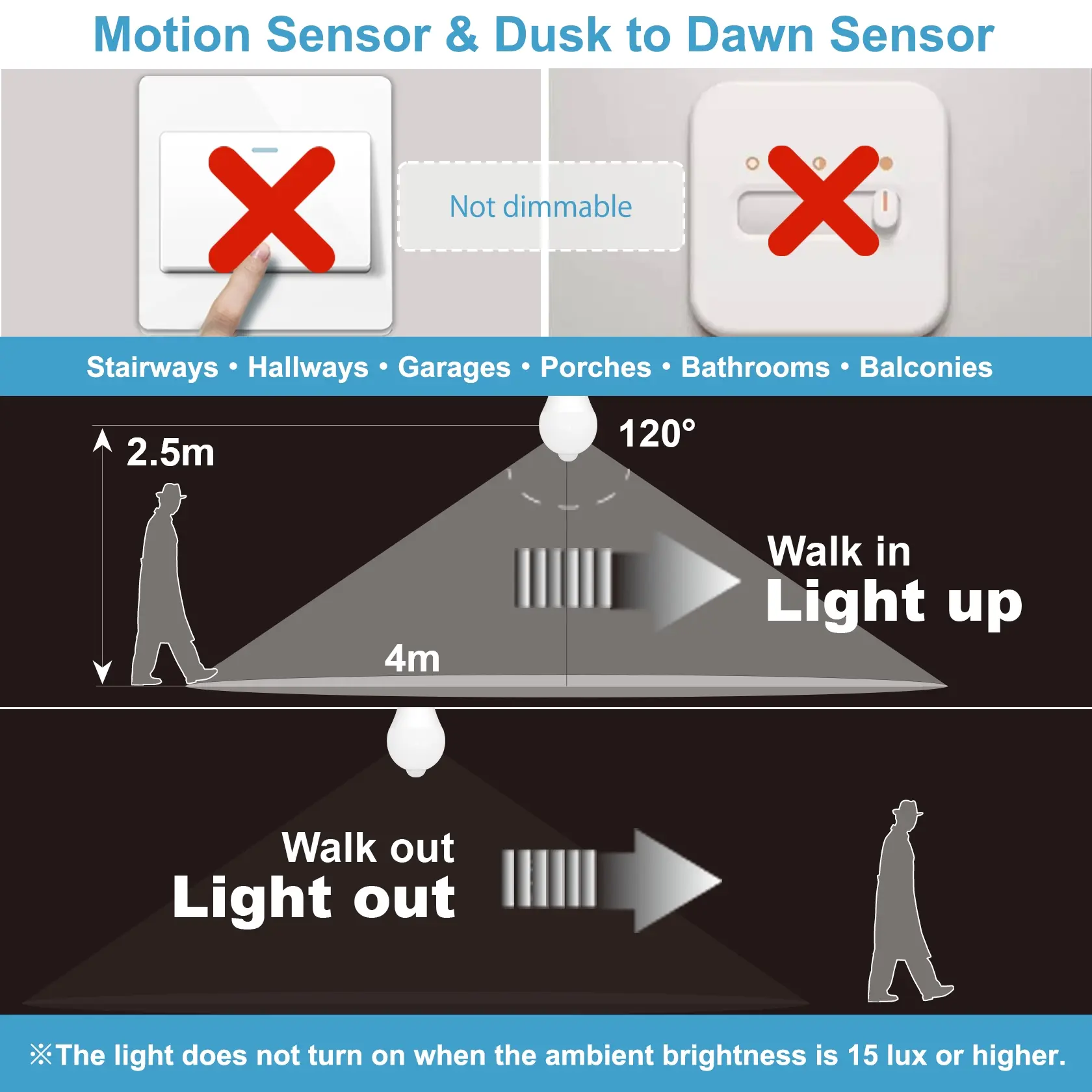 Motion Sensor & Dusk to Dawn Sensor

Not dimmable

Stairways • Hallways • Garages • Porches • Bathrooms • Balconies

2.5m

120°

Walk in
Light up

4m

Walk out
Light out

※The light does not turn on when the ambient brightness is 15 lux or higher.