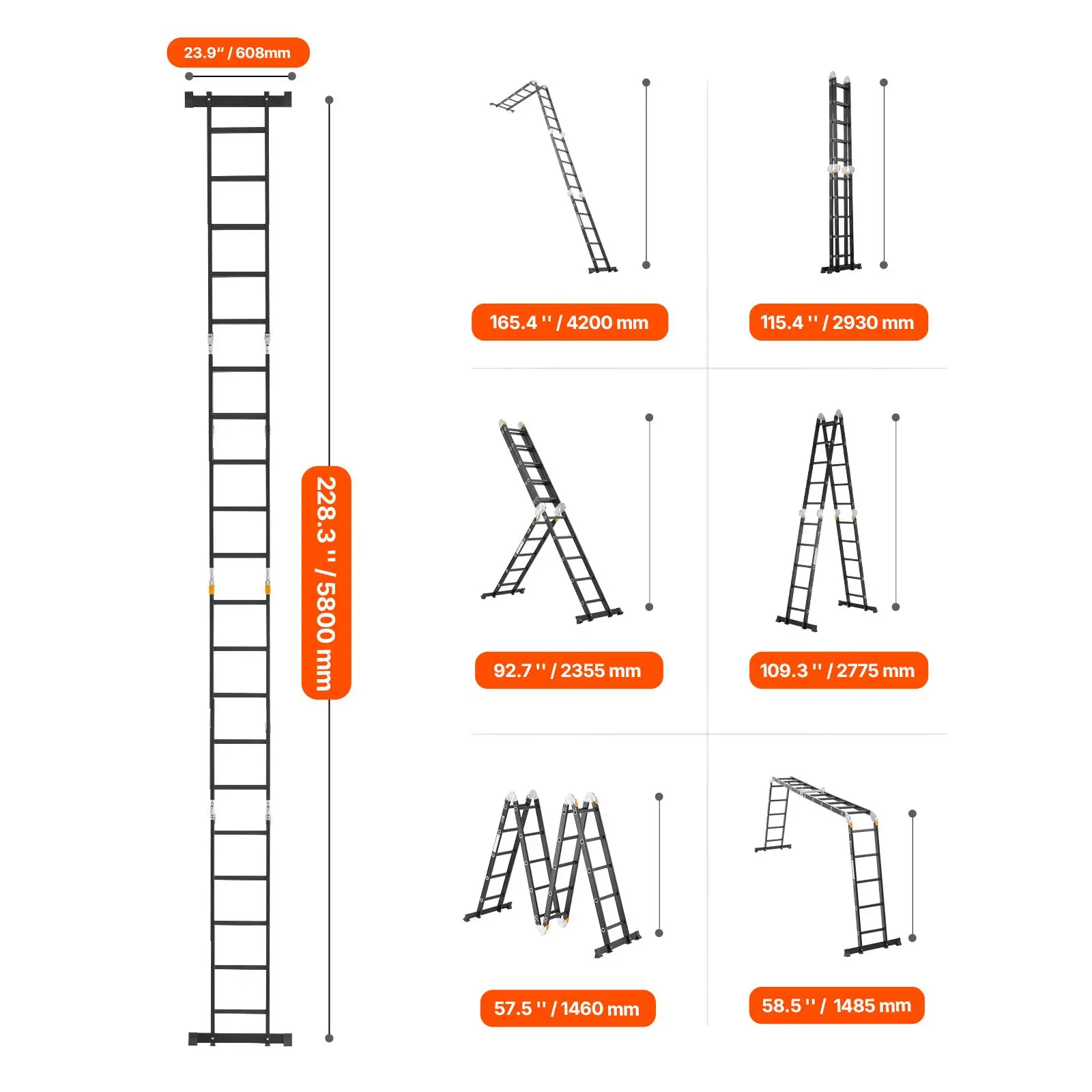 23.9" / 608mm

228.3 '' / 5800 mm

165.4 '' / 4200 mm

115.4 '' / 2930 mm

92.7 '' / 2355 mm

109.3 '' / 2775 mm

57.5 '' / 1460 mm

58.5 '' / 1485 mm