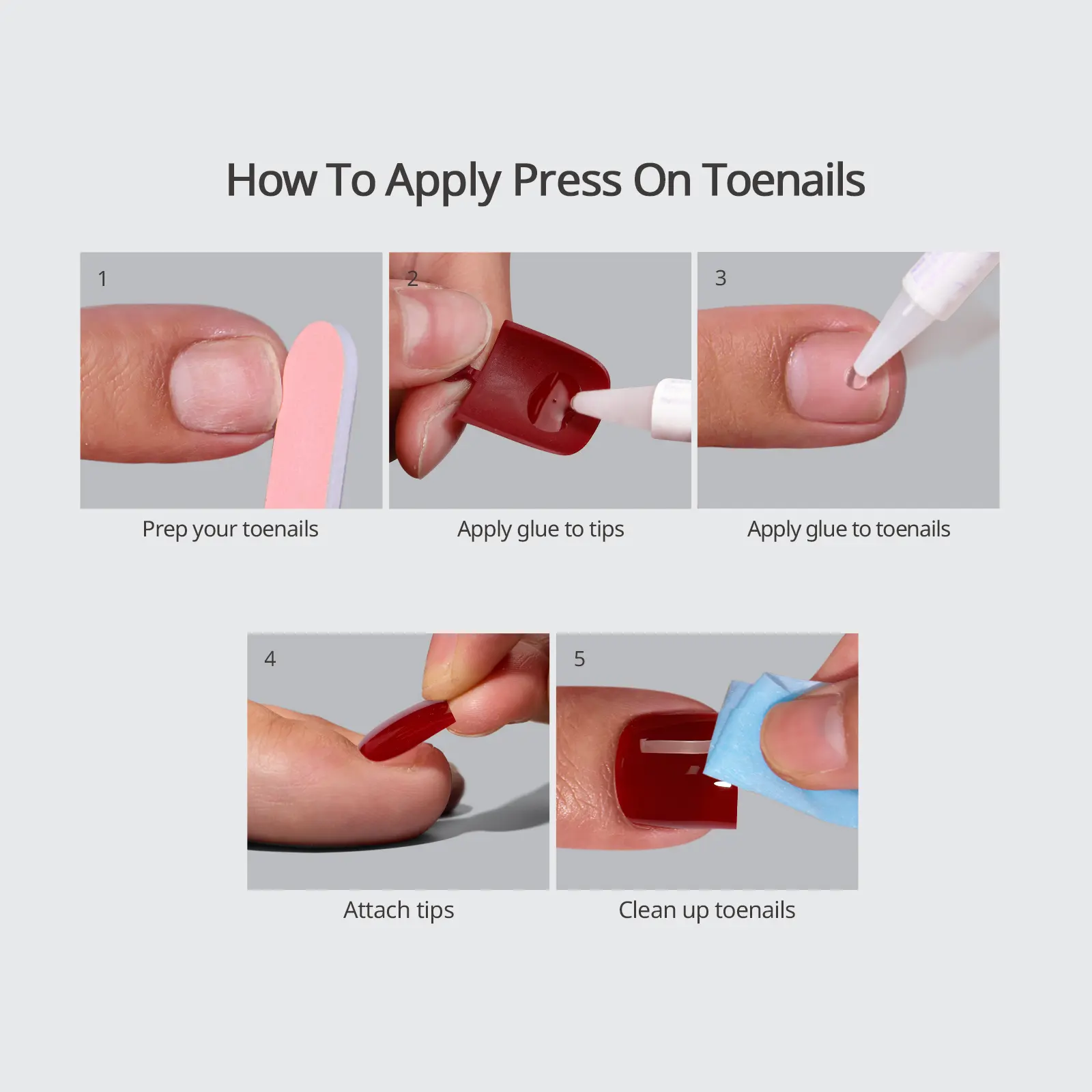 How To Apply Press On Toenails

1

Prep your toenails

2

Apply glue to tips

3

Apply glue to toenails

4

Attach tips

5

Clean up toenails