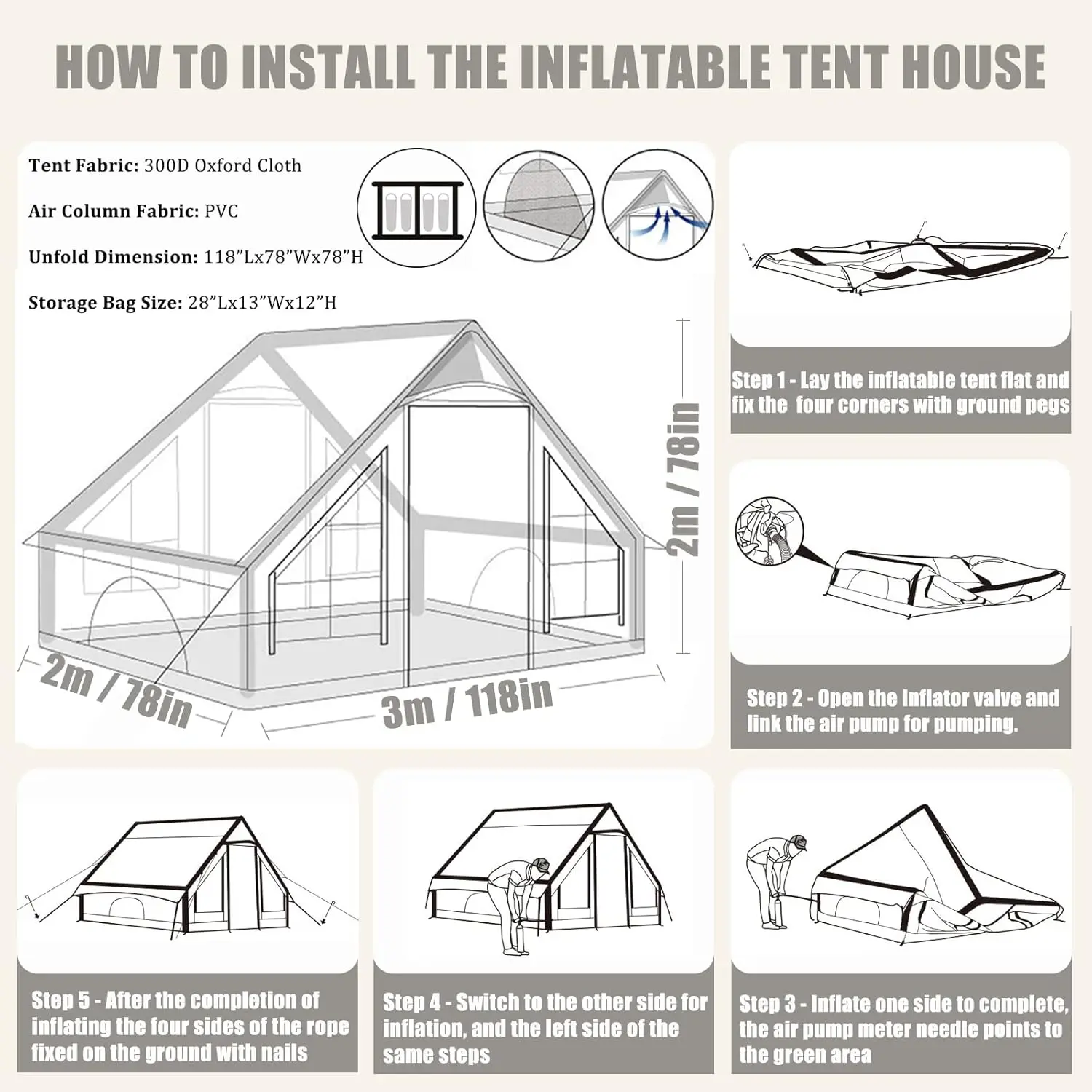 HOW TO INSTALL THE INFLATABLE TENT HOUSE

Tent Fabric: 300D Oxford Cloth

Air Column Fabric: PVC

Unfold Dimension: 118”Lx78”Wx78”H

Storage Bag Size: 28”Lx13”Wx12”H

2m / 78in

2m / 78in

3m / 118in

Step 1 - Lay the inflatable tent flat and fix the four corners with ground pegs

Step 2 - Open the inflator valve and link the air pump for pumping.

Step 5 - After the completion of inflating the four sides of the rope fixed on the ground with nails

Step 4 - Switch to the other side for inflation, and the left side of the same steps

Step 3 - Inflate one side to complete, the air pump meter needle points to the green area