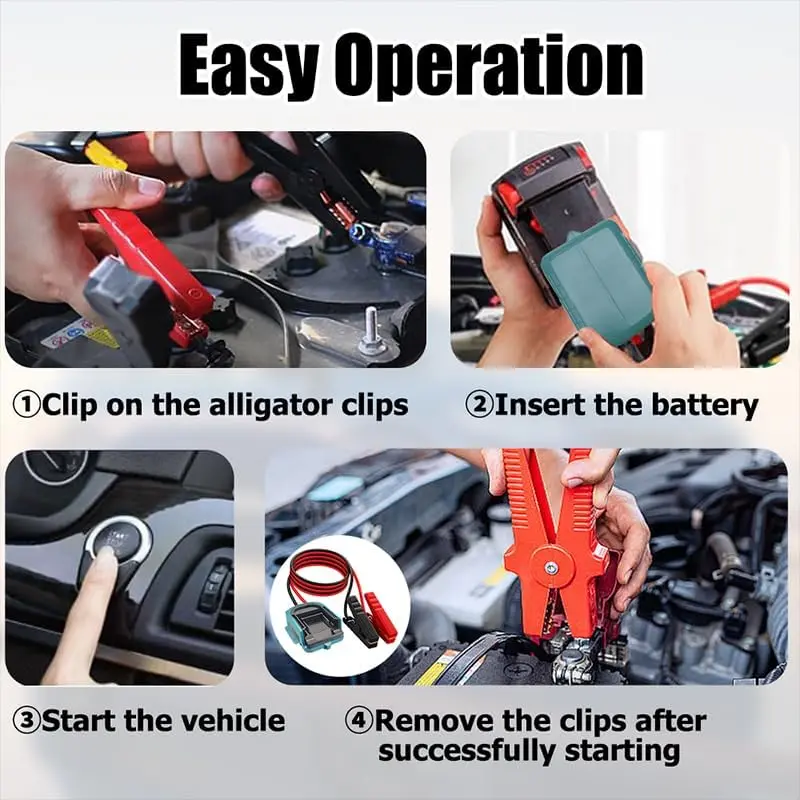 Easy Operation

①Clip on the alligator clips

②Insert the battery

③Start the vehicle

④Remove the clips after successfully starting