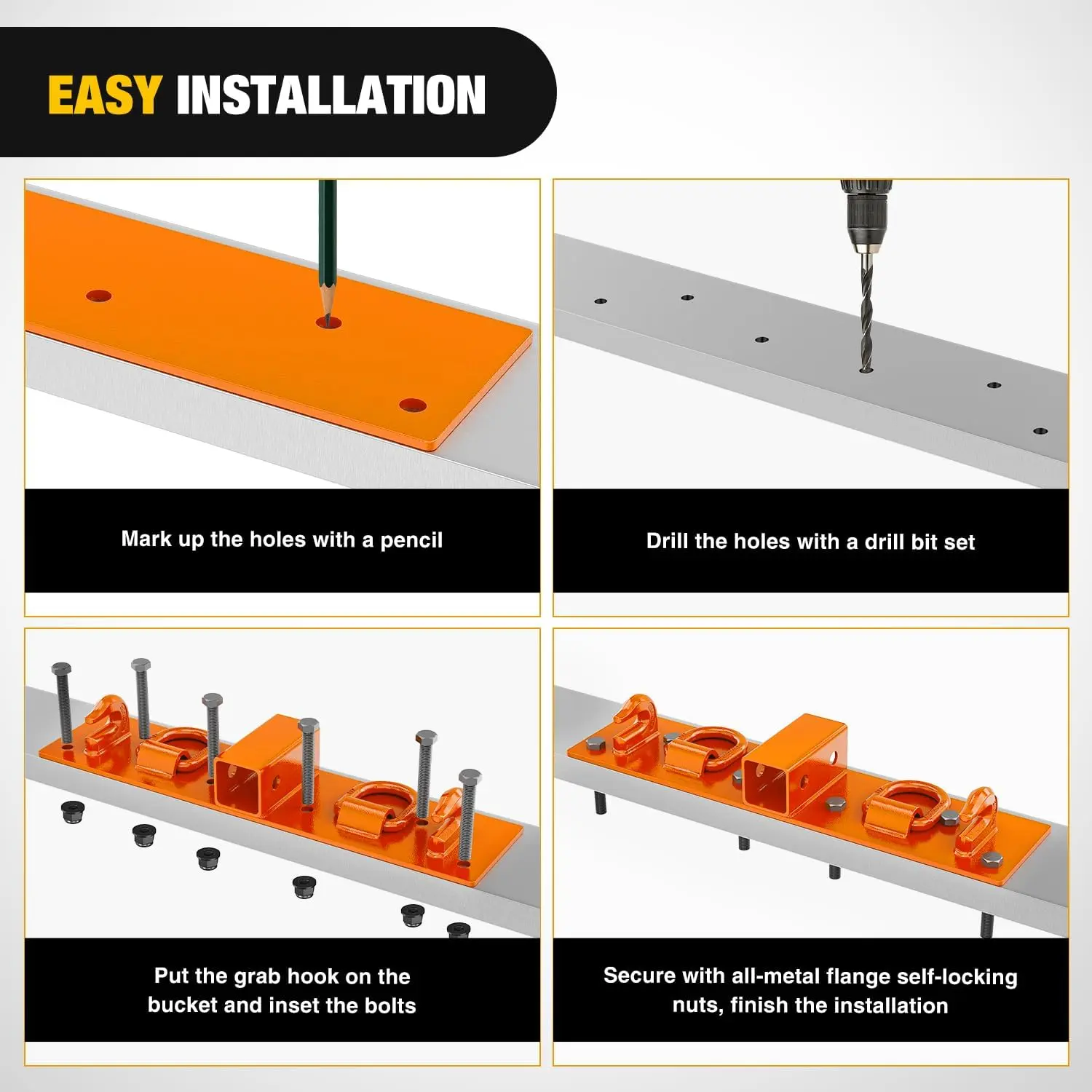 EASY INSTALLATION

Mark up the holes with a pencil

Drill the holes with a drill bit set

Put the grab hook on the bucket and inset the bolts

Secure with all-metal flange self-locking nuts, finish the installation