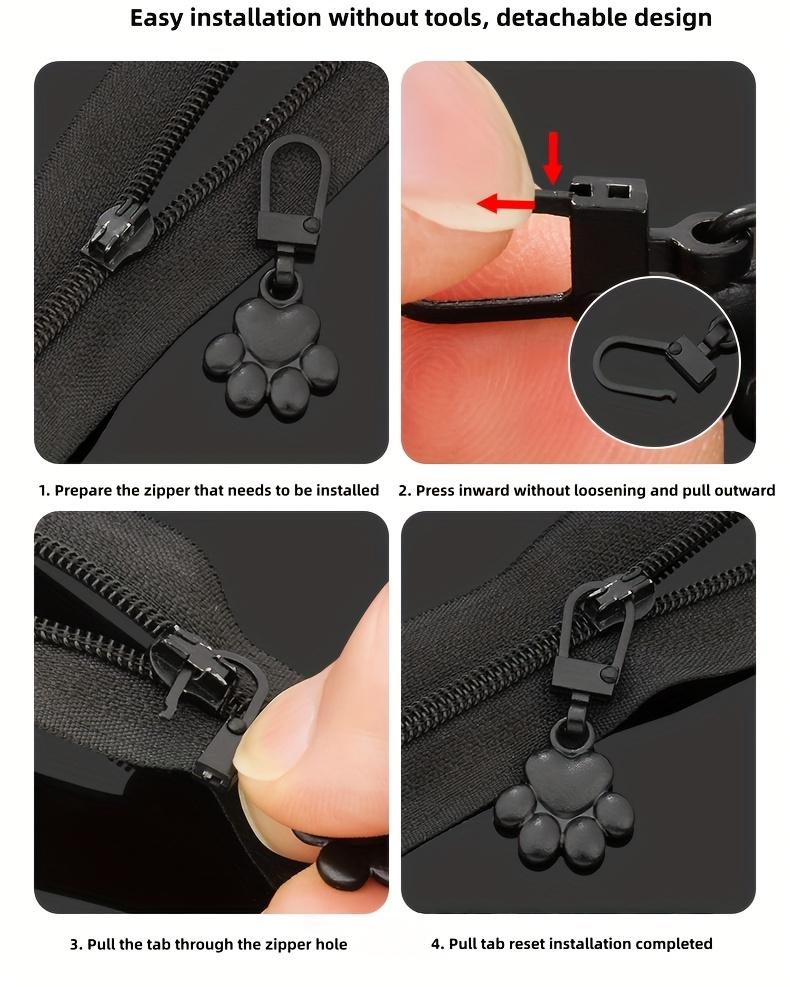 Easy installation without tools, detachable design

1. Prepare the zipper that needs to be installed

2. Press inward without loosening and pull outward

3. Pull the tab through the zipper hole

4. Pull tab reset installation completed