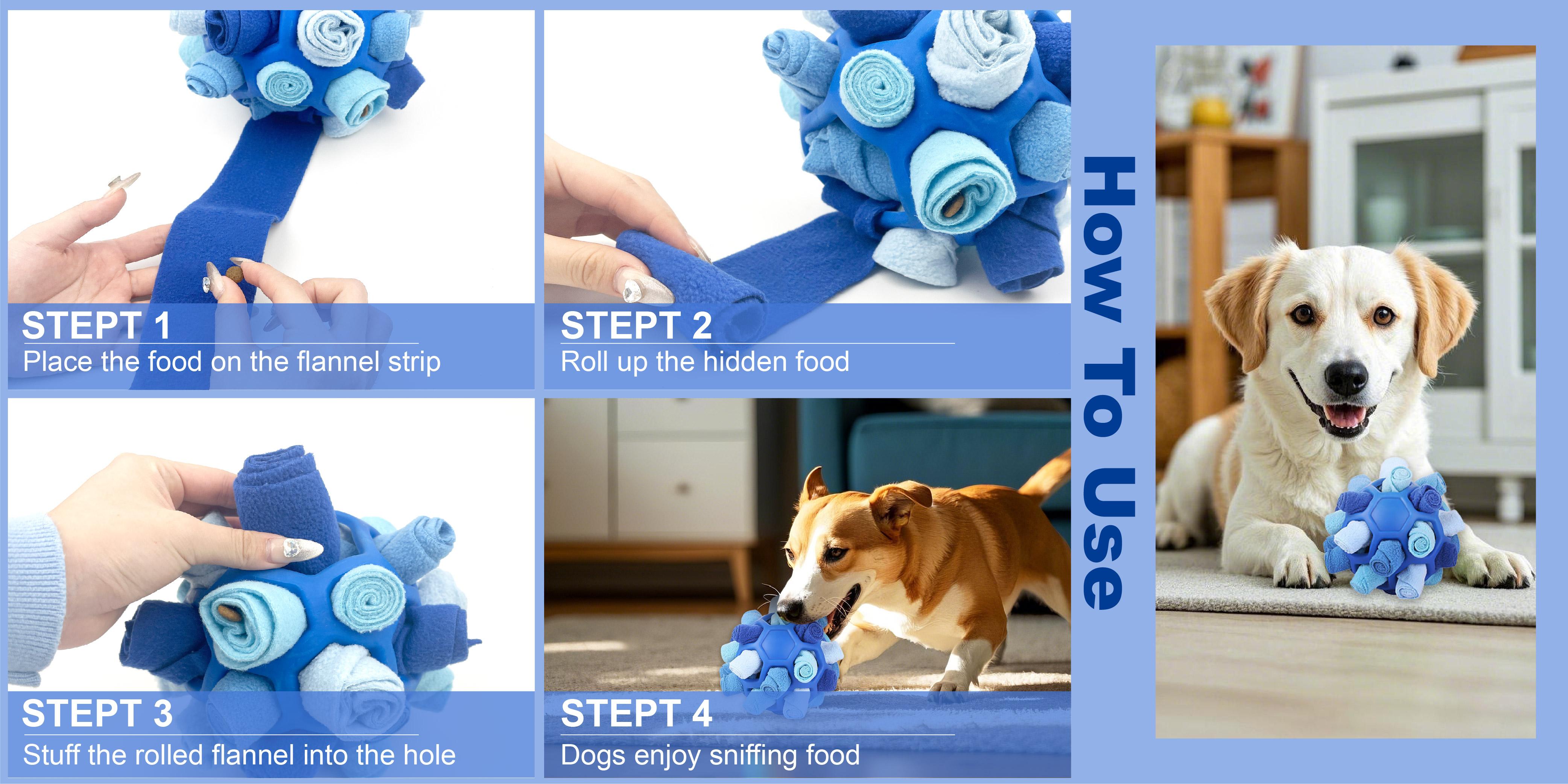 STEPT 1
Place the food on the flannel strip

STEPT 2
Roll up the hidden food

STEPT 3
Stuff the rolled flannel into the hole

STEPT 4
Dogs enjoy sniffing food

How To Use