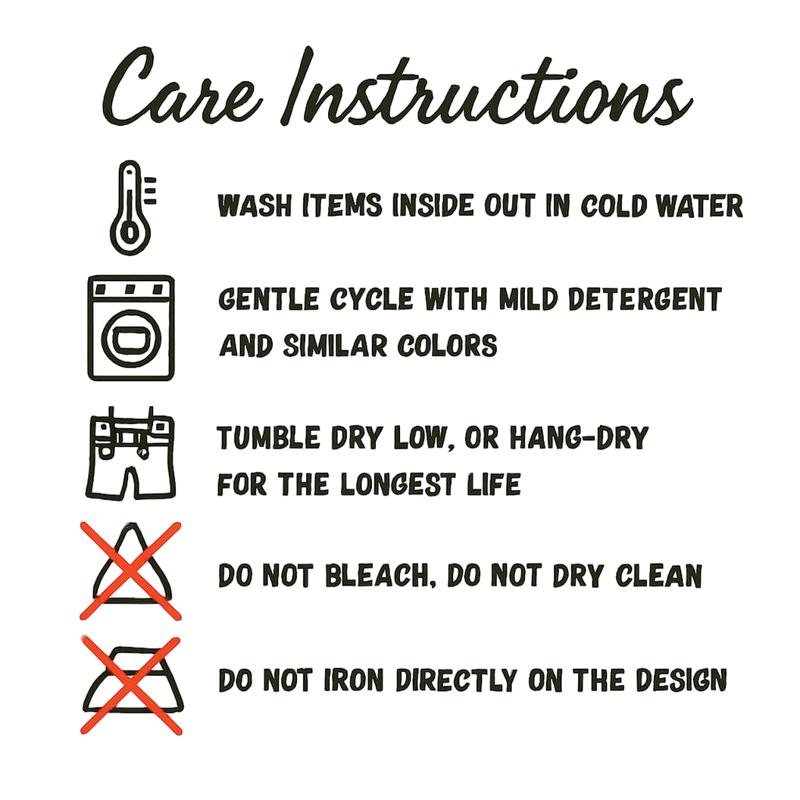 Care Instructions

WASH ITEMS INSIDE OUT IN COLD WATER

GENTLE CYCLE WITH MILD DETERGENT AND SIMILAR COLORS

TUMBLE DRY LOW, OR HANG-DRY FOR THE LONGEST LIFE

DO NOT BLEACH, DO NOT DRY CLEAN

DO NOT IRON DIRECTLY ON THE DESIGN