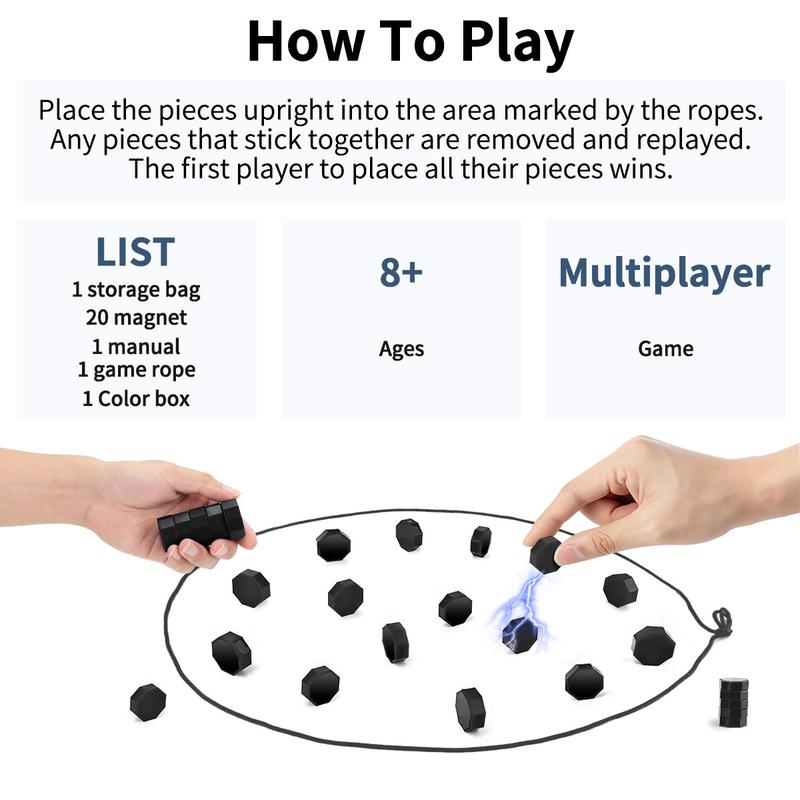 How To Play

Place the pieces upright into the area marked by the ropes. Any pieces that stick together are removed and replayed. The first player to place all their pieces wins.

LIST
1 storage bag
20 magnet
1 manual
1 game rope
1 Color box

8+
Ages

Multiplayer
Game