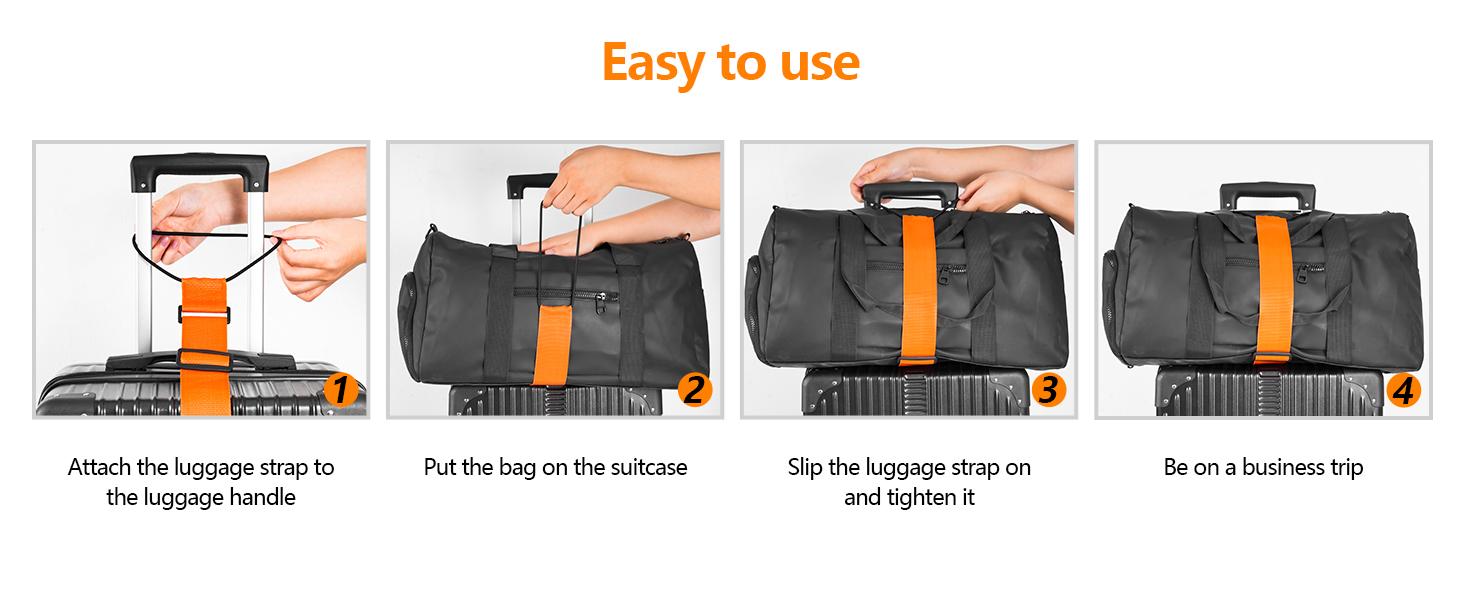 Easy to use

1

Attach the luggage strap to the luggage handle

2

Put the bag on the suitcase

3

Slip the luggage strap on and tighten it

4

Be on a business trip