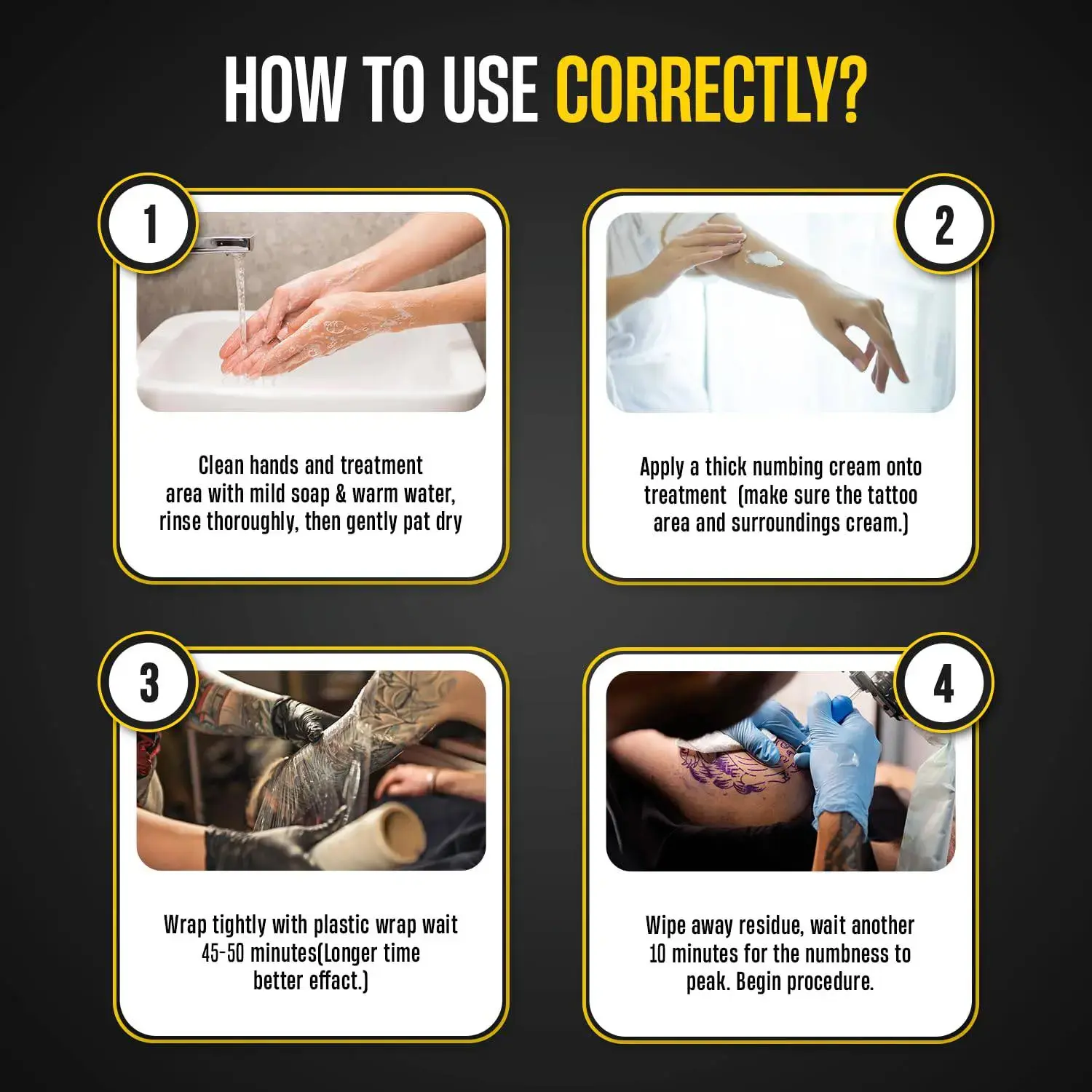 HOW TO USE CORRECTLY?

1

Clean hands and treatment area with mild soap & warm water, rinse thoroughly, then gently pat dry

2

Apply a thick numbing cream onto treatment (make sure the tattoo area and surroundings cream.)

3

Wrap tightly with plastic wrap wait 45-50 minutes(Longer time better effact.)

4

Wipe away residue, wait another 10 minutes for the numbness to peak. Begin procedure.