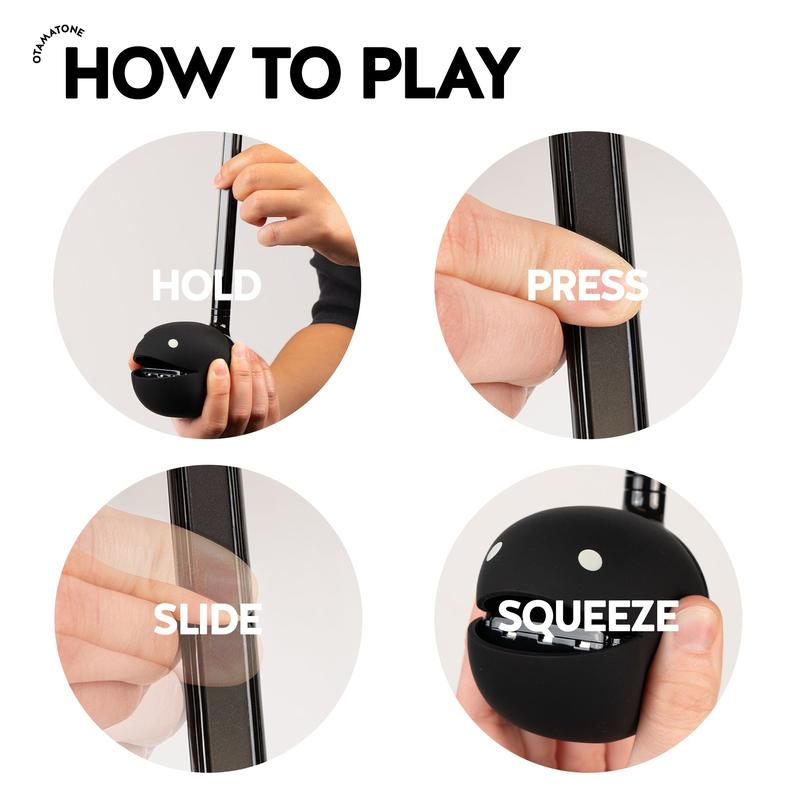 OTAMATONE
HOW TO PLAY

HOLD

PRESS

SLIDE

SQUEEZE