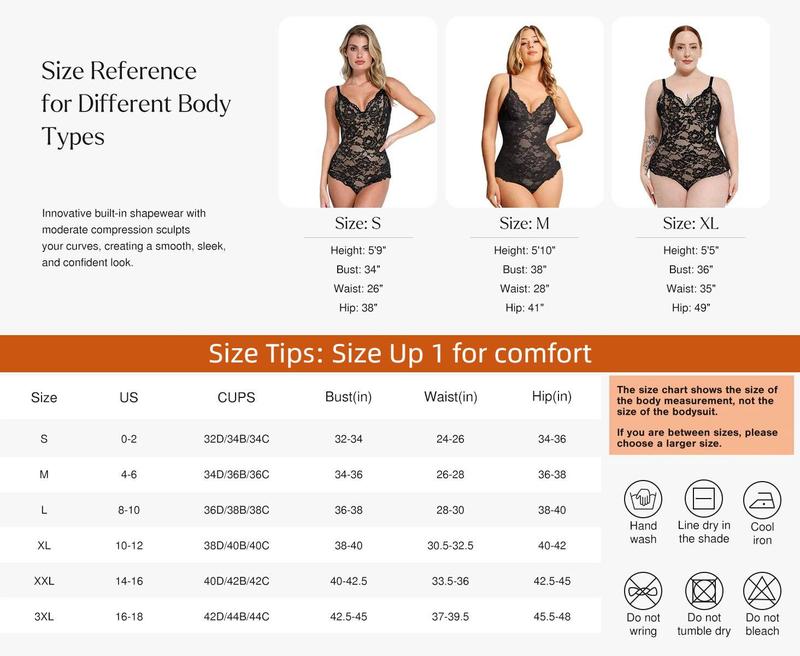 Size Reference for Different Body Types

Innovative built-in shapewear with moderate compression sculpts your curves, creating a smooth, sleek, and confident look.

Size: S
Height: 5'9"
Bust: 34"
Waist: 26"
Hip: 38"

Size: M
Height: 5'10"
Bust: 38"
Waist: 28"
Hip: 41"

Size: XL
Height: 5'5"
Bust: 36"
Waist: 35"
Hip: 49"

Size Tips: Size Up 1 for comfort

| Size | US | CUPS | Bust(in) | Waist(in) | Hip(in) |
|---|---|---|---|---|---|
| S | 0-2 | 32D/34B/34C | 32-34 | 24-26 | 34-36 |
| M | 4-6 | 34D/36B/36C | 34-36 | 26-28 | 36-38 |
| L | 8-10 | 36D/38B/38C | 36-38 | 28-30 | 38-40 |
| XL | 10-12 | 38D/40B/40C | 38-40 | 30.5-32.5 | 40-42 |
| XXL | 14-16 | 40D/42B/42C | 40-42.5 | 33.5-36 | 42.5-45 |
| 3XL | 16-18 | 42D/44B/44C | 42.5-45 | 37-39.5 | 45.5-48 |

The size chart shows the size of the body measurement, not the size of the bodysuit.

If you are between sizes, please choose a larger size.

Hand wash
Line dry in the shade
Cool iron
Do not wring
Do not tumble dry
Do not bleach