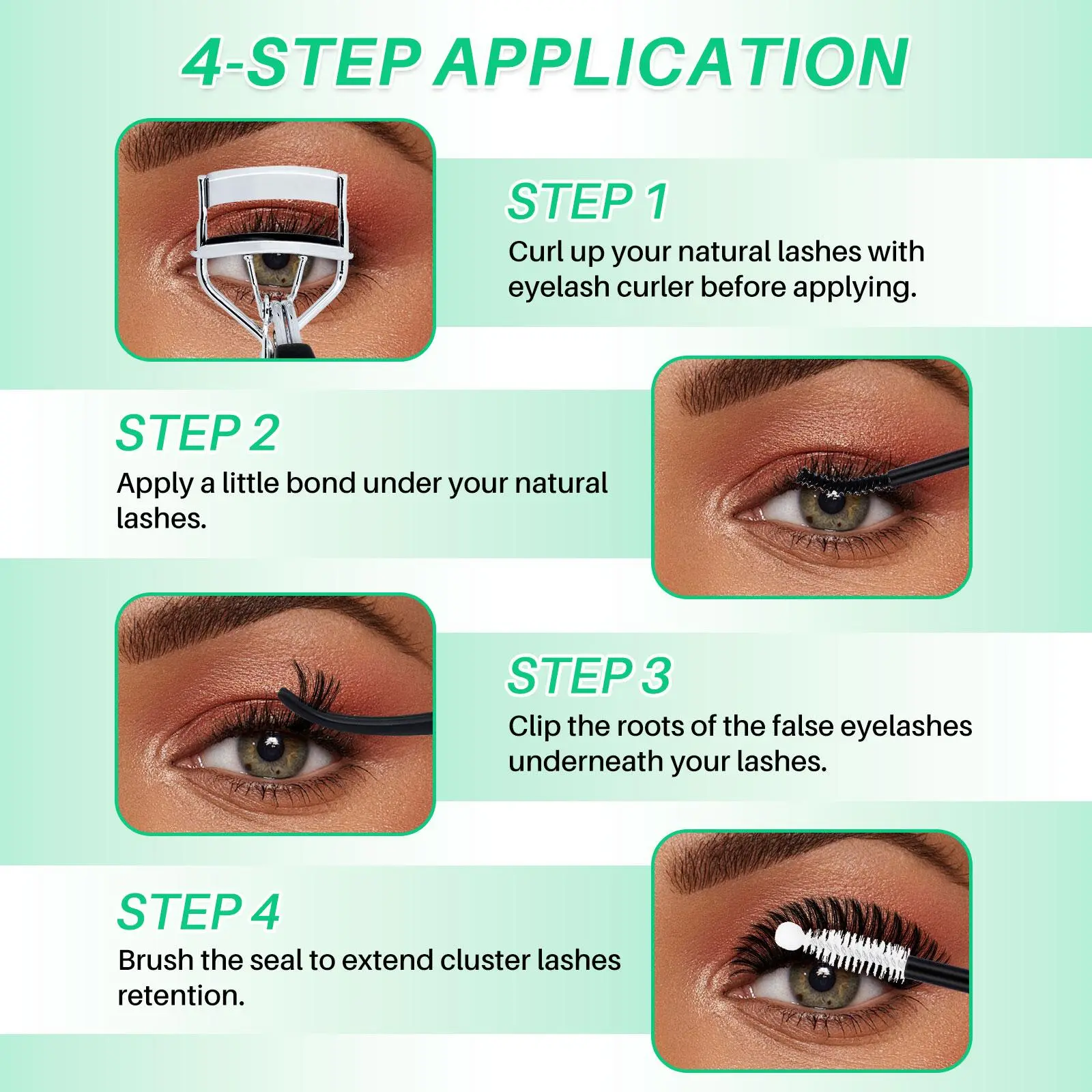 4-STEP APPLICATION

STEP 1
Curl up your natural lashes with eyelash curler before applying.

STEP 2
Apply a little bond under your natural lashes.

STEP 3
Clip the roots of the false eyelashes underneath your lashes.

STEP 4
Brush the seal to extend cluster lashes retention.