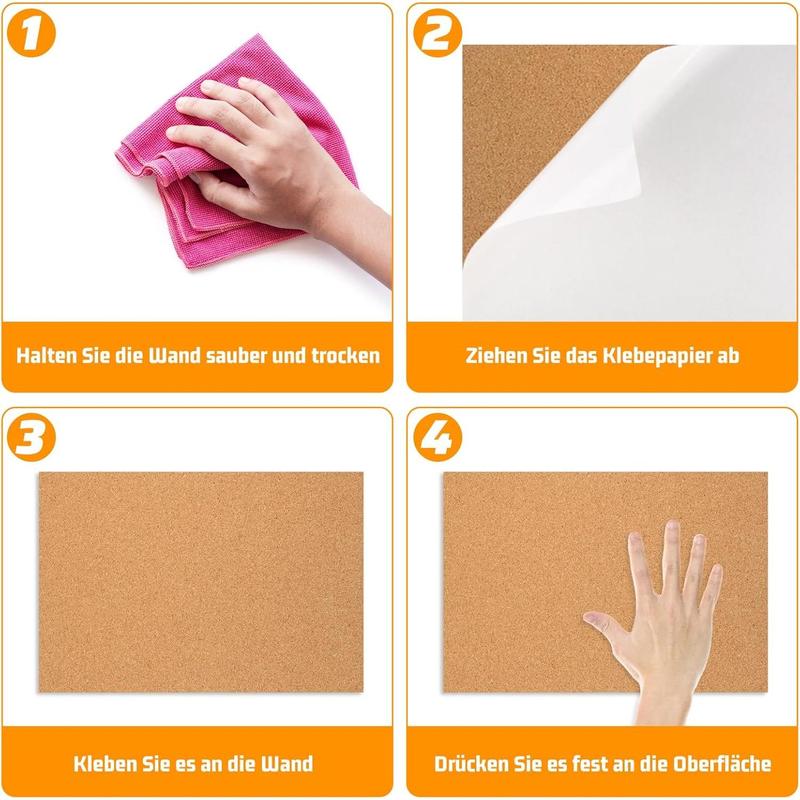 1

Halten Sie die Wand sauber und trocken

2

Ziehen Sie das Klebepapier ab

3

Kleben Sie es an die Wand

4

Drücken Sie es fest an die Oberfläche